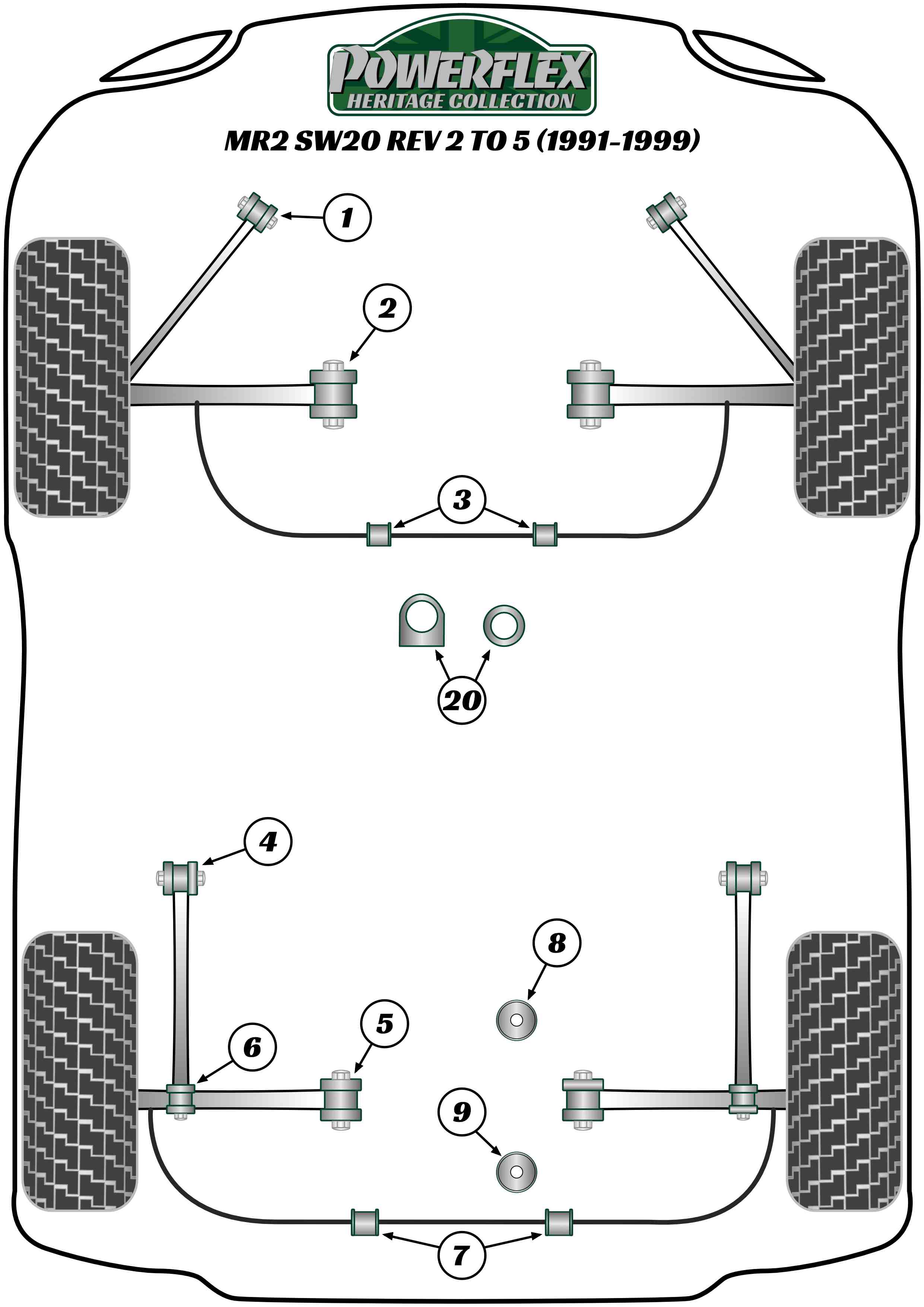 POWERFLEX
HERITAGE COLLECTION

MR2 SW20 REV 2 TO 5 (1991-1999)

1

2

3

20

4

8

5

6

9

7