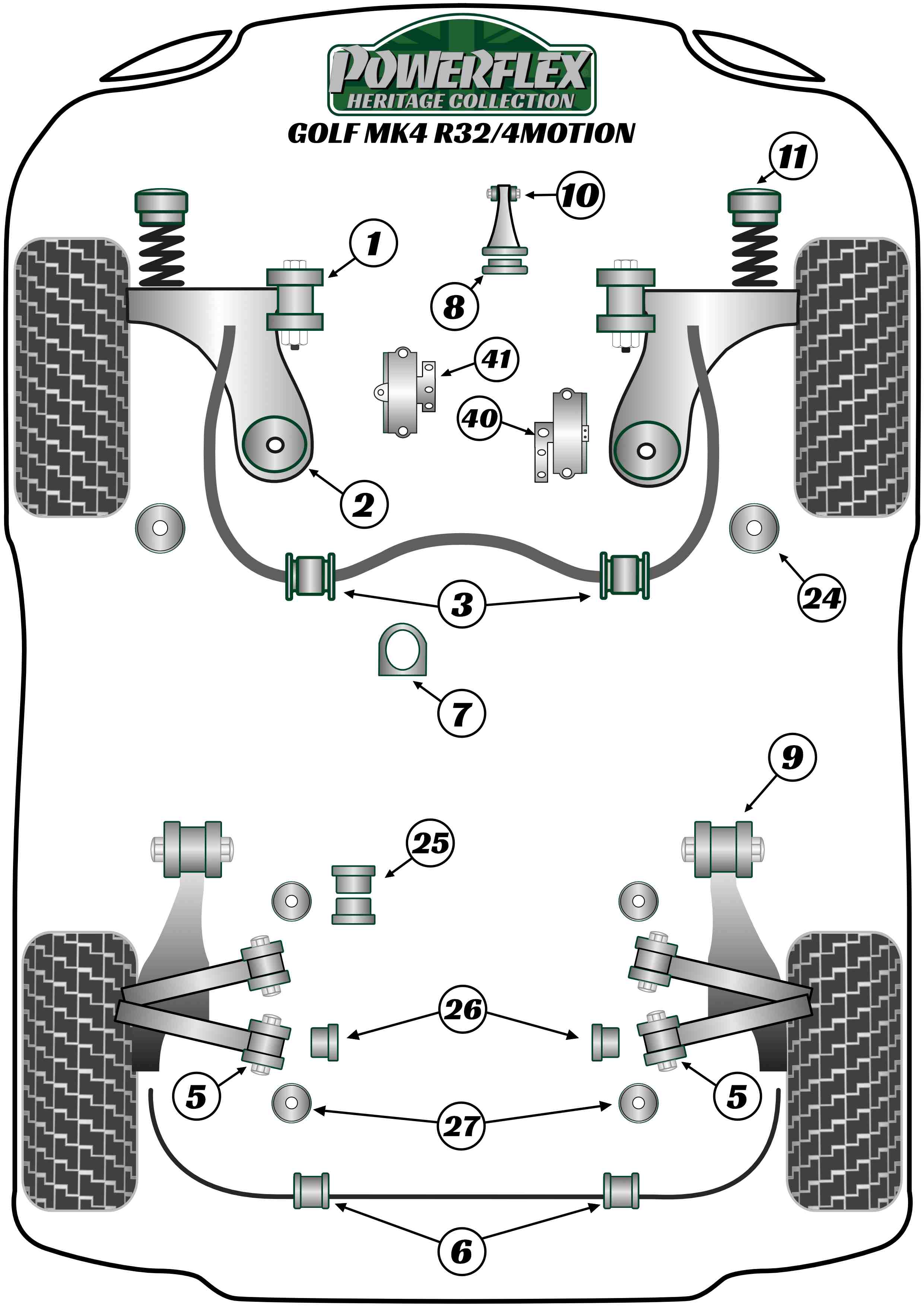 POWERFLEX
HERITAGE COLLECTION
GOLF MK4 R32/4MOTION

11
10
1
8
41
40
2
24
3
7
9
25
26
5
5
27
6