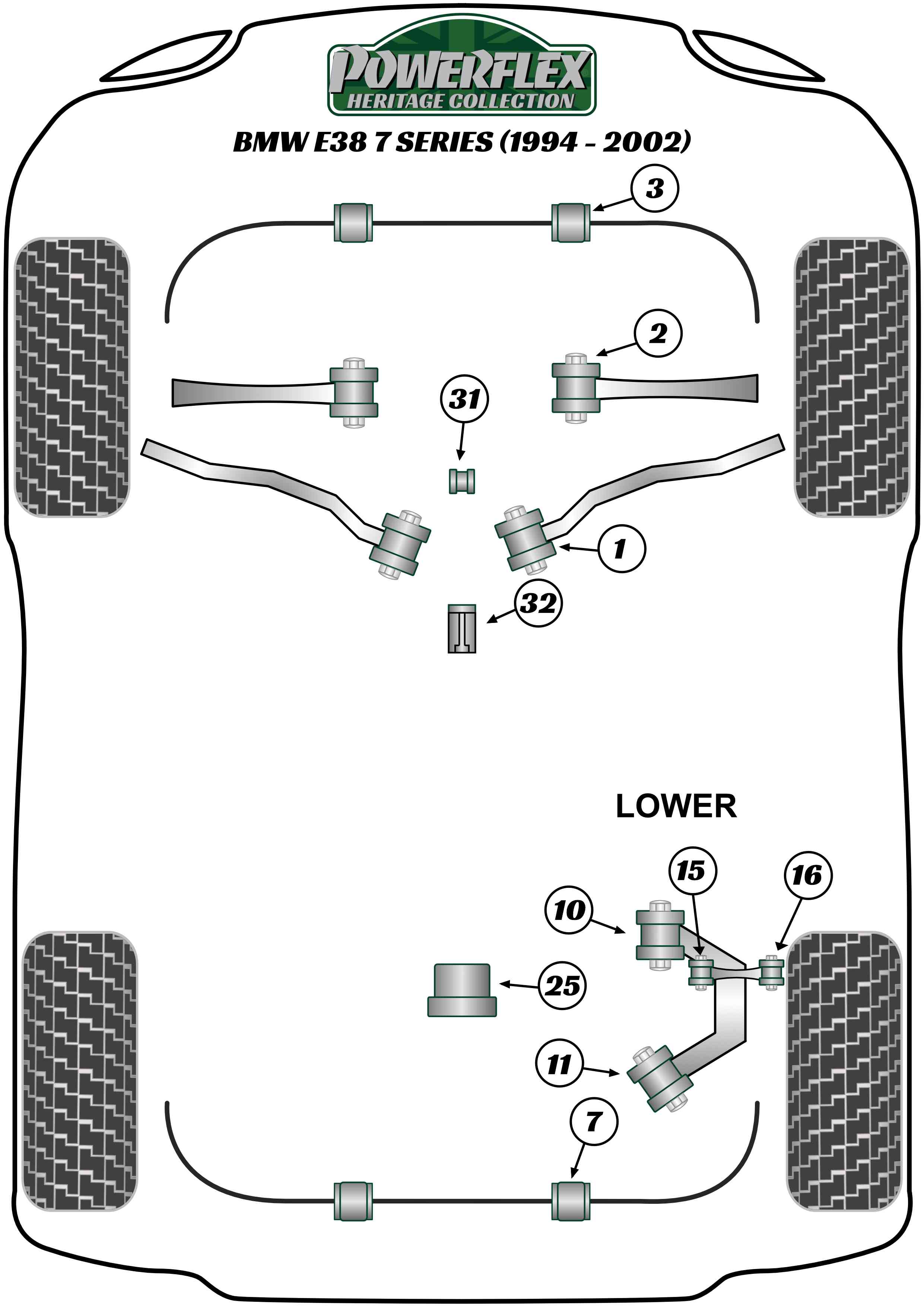 POWERFLEX
HERITAGE COLLECTION

BMW E38 7 SERIES (1994 - 2002)

3

2

31

1

32

LOWER

15

16

10

25

11

7