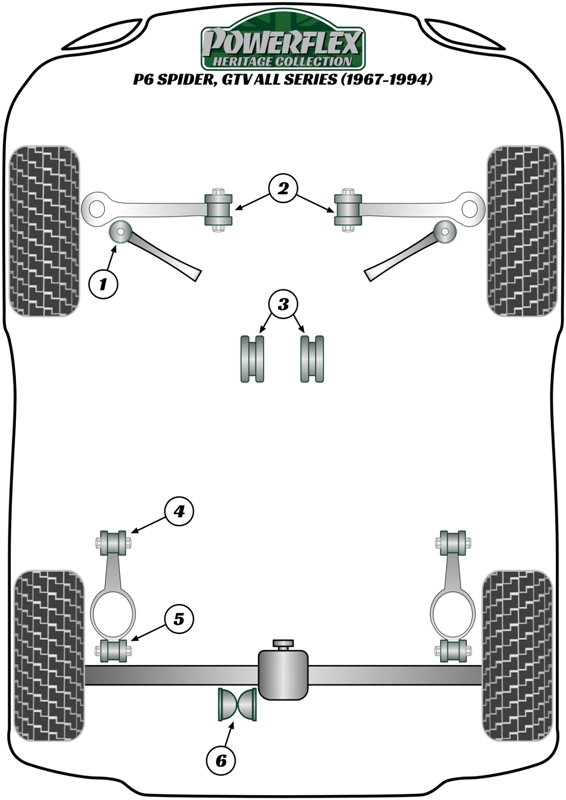 POWERFLEX
HERITAGE COLLECTION
P6 SPIDER, GTV ALL SERIES (1967-1994)

2

1

3

4

5

6