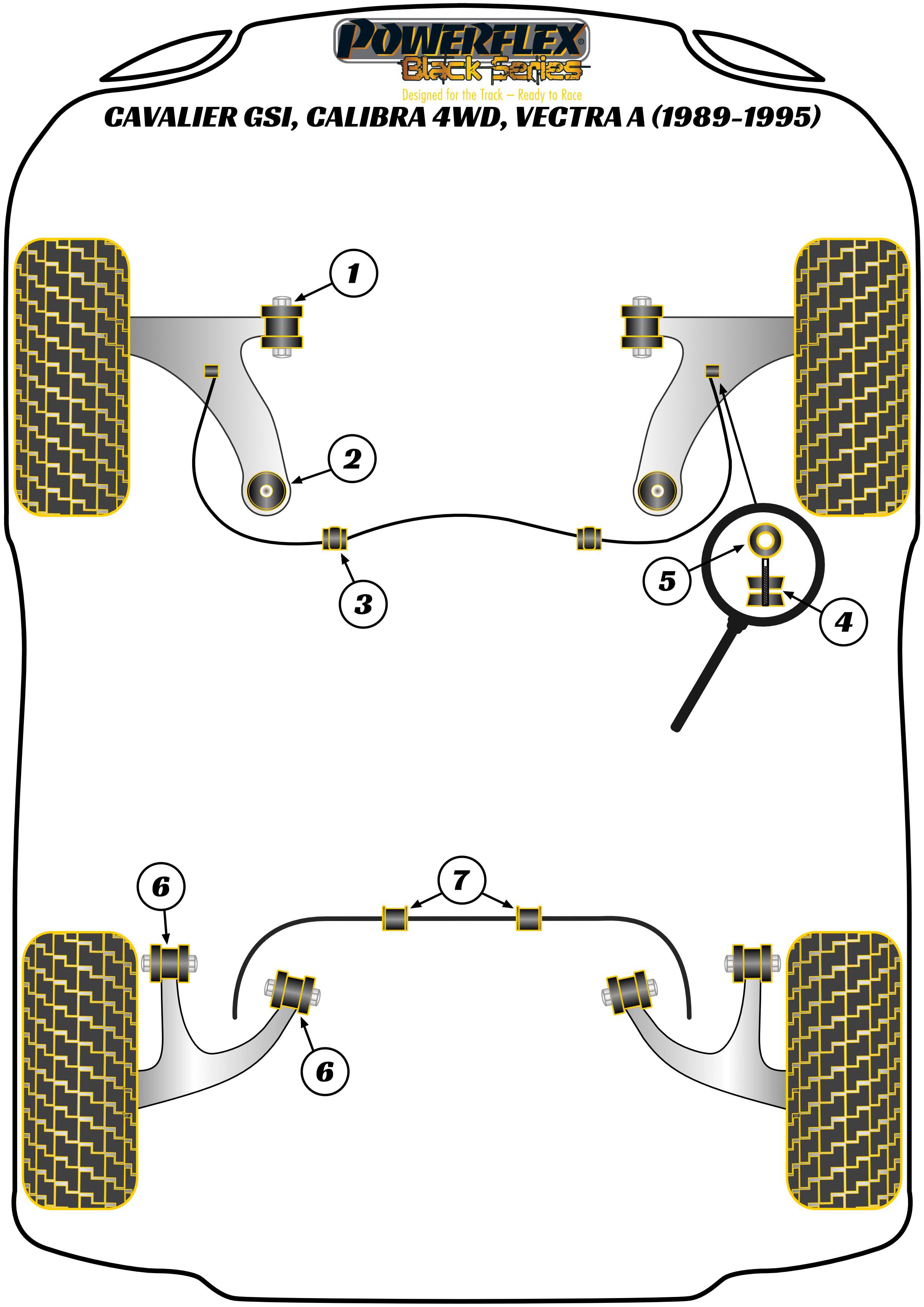 POWERFLEX®
Black Series
Designed for the Track – Ready to Race

CAVALIER GSI, CALIBRA 4WD, VECTRA A (1989-1995)

1

2

3

5

4

6

7

6