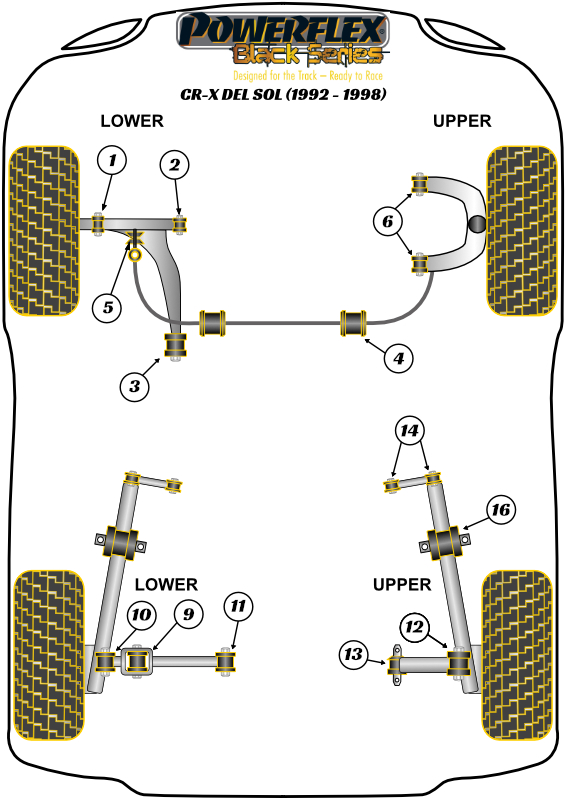 POWERFLEX
Black Series
Designed for the Track – Ready to Race
CR-X DEL SOL (1992 - 1998)

LOWER

UPPER

1

2

6

5

3

4

14

16

LOWER

UPPER

10

9

11

12

13