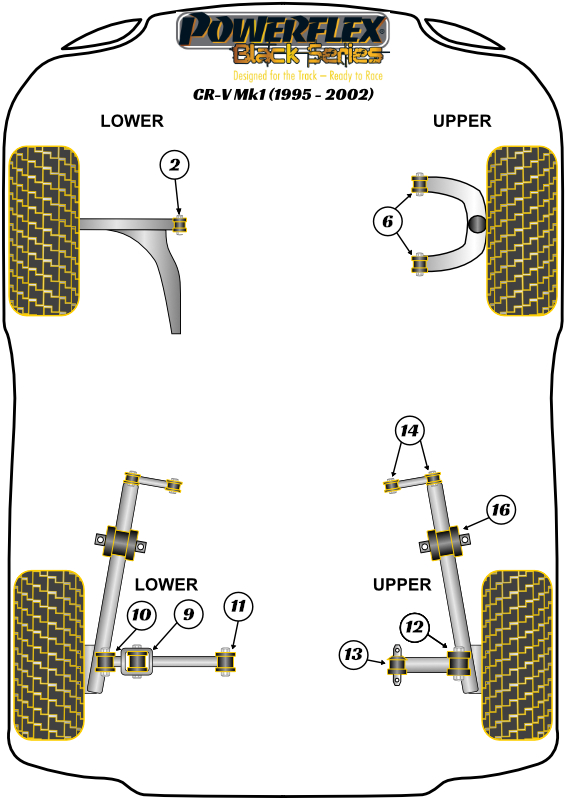 POWERFLEX
Black Series
Designed for the Track – Ready to Race
CR-V Mk1 (1995 - 2002)

LOWER

UPPER

2

6

14

16

LOWER

UPPER

10

9

11

12

13