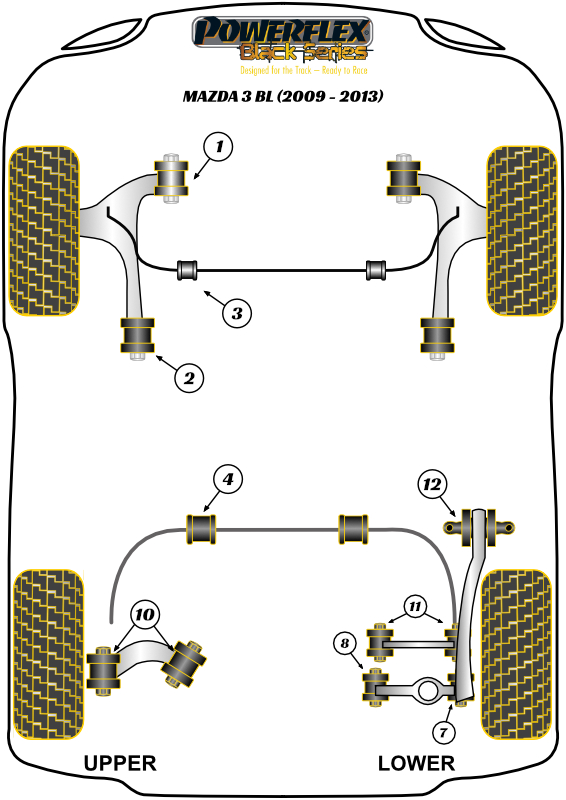 POWERFLEX
Black Series
Designed for the Track – Ready to Race

MAZDA 3 BL (2009 - 2013)

1

3

2

4

12

10

11

8

7

UPPER

LOWER