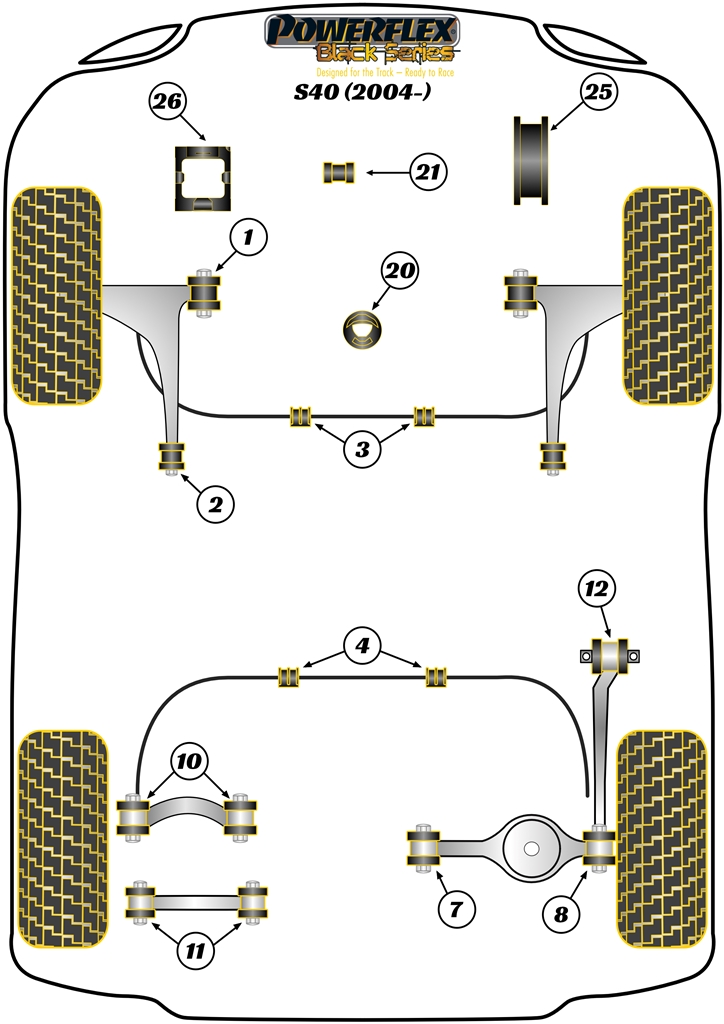 POWERFLEX
Black Series
Designed for the Track – Ready to Race
S40 (2004-)

26
25
21
1
20
3
2
12
4
10
7
8
11