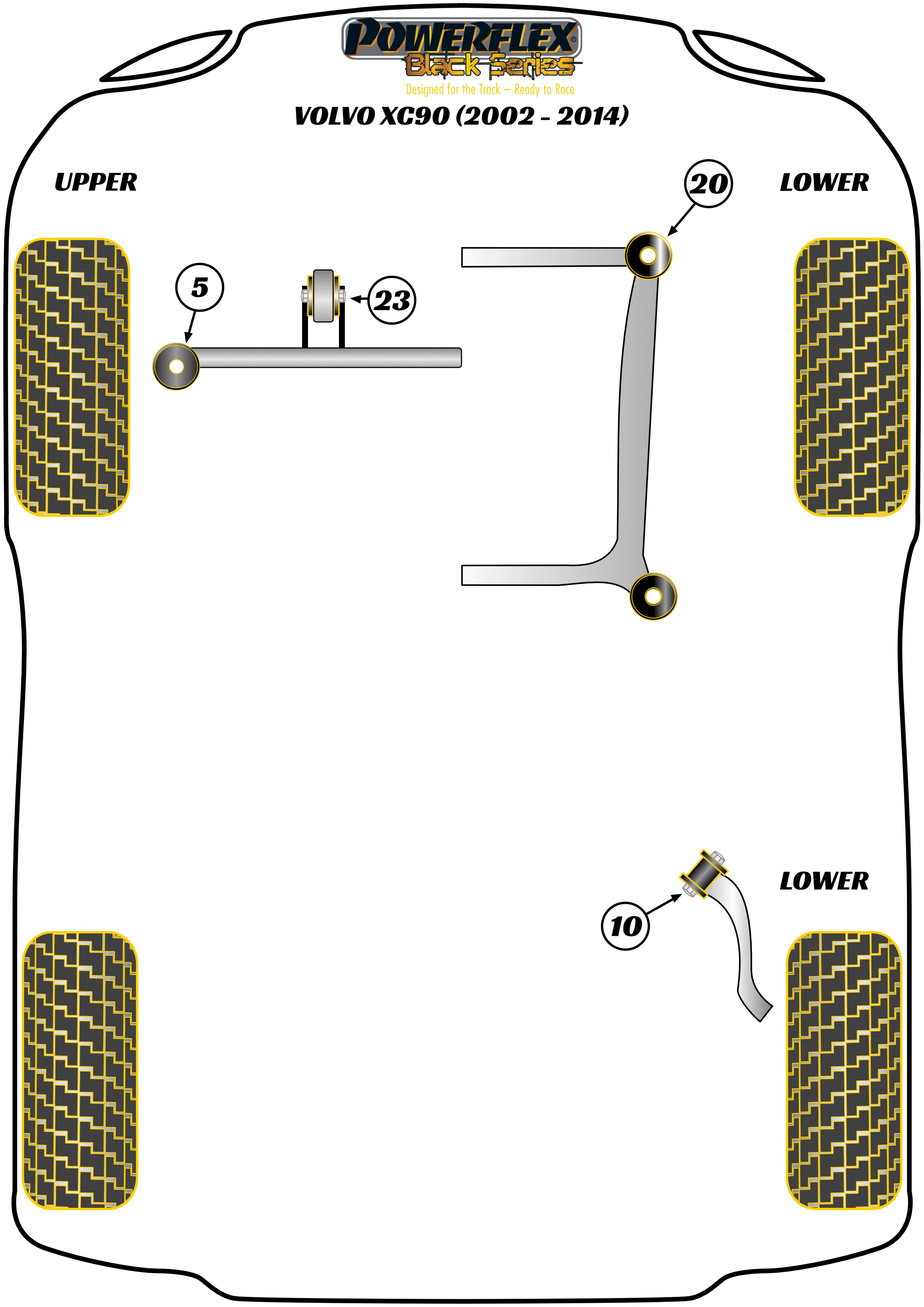 POWERFLEX®
Black Series
Designed for the Track – Ready to Race
VOLVO XC90 (2002 - 2014)

UPPER

LOWER

20

5

23

LOWER

10