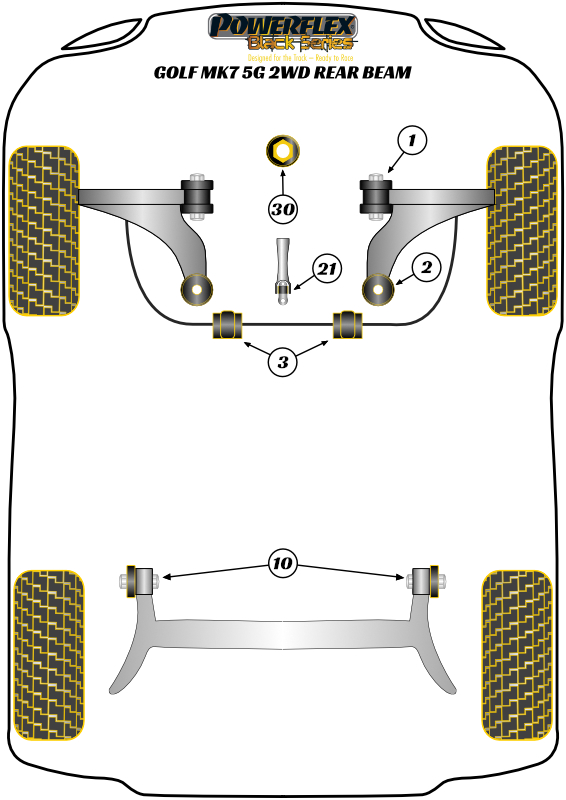 POWERFLEX
Black Series
Designed for the Track – Ready to Race
GOLF MK7 5G 2WD REAR BEAM

1
30
21
2
3
10