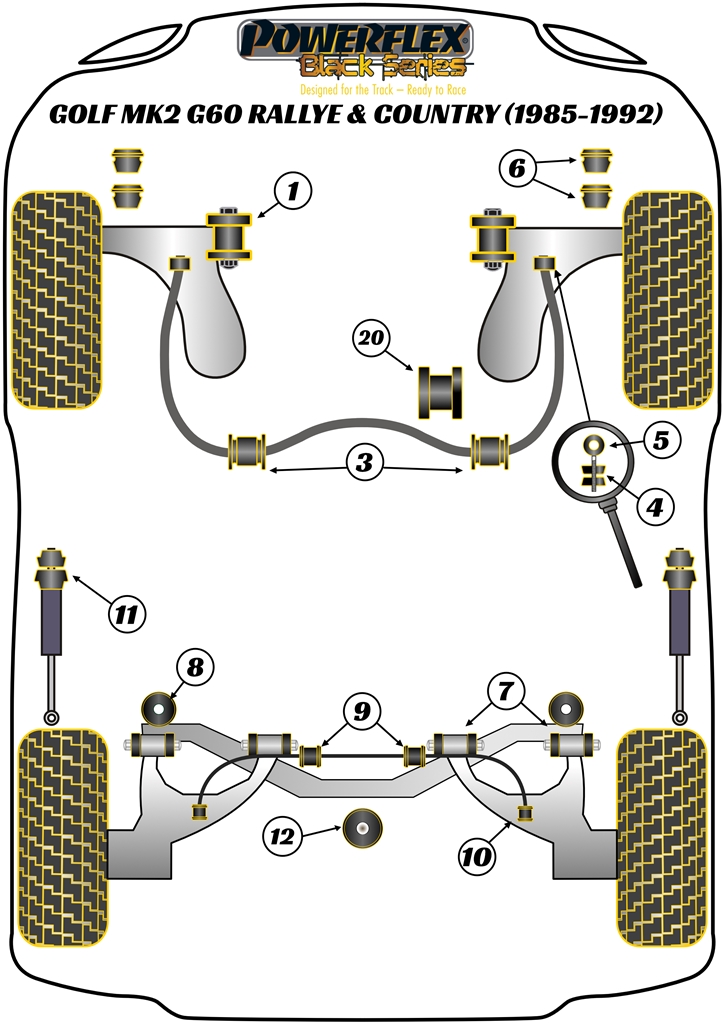 POWERFLEX
Black Series
Designed for the Track – Ready to Race

GOLF MK2 G60 RALLYE & COUNTRY (1985-1992)

1
6
20
3
5
4
11
8
9
7
12
10